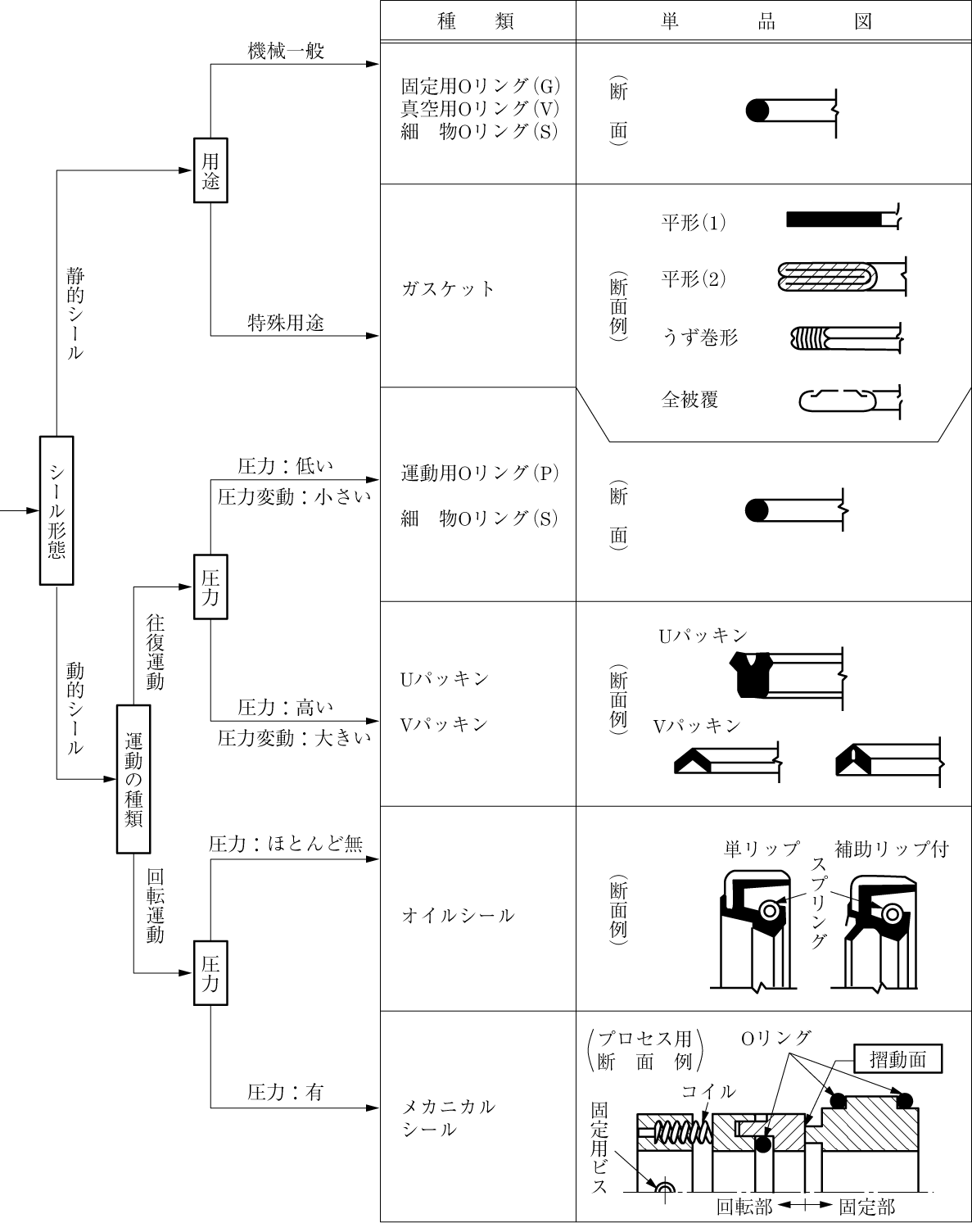 シール形態

静的シール

用途

機械一般

特殊用途

動的シール

運動の種類

往復運動

圧力

圧力：低い
圧力変動：小さい

圧力：高い
圧力変動：大きい

回転運動

圧力

圧力：ほとんど無

圧力：有

| 種　類 | 単　品　図 |
|---|---|
| 固定用Oリング(G) 真空用Oリング(V) 細　物Oリング(S) | (断面) |
| ガスケット | (断面例) 平形(1) 平形(2) うず巻形 全被覆 |
| 運動用Oリング(P) 細　物Oリング(S) | (断面) |
| Uパッキン Vパッキン | (断面例) Uパッキン Vパッキン |
| オイルシール | (断面例) 単リップ 補助リップ付 スプリング |
| メカニカルシール | (プロセス用 断面例) Oリング 摺動面 コイル 固定用ビス 回転部 固定部 |