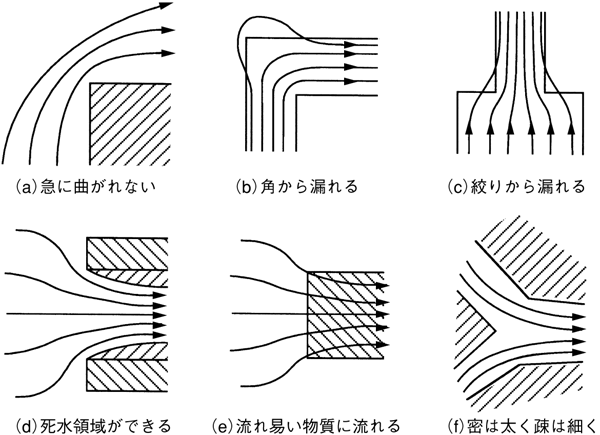 (a) 急に曲がれない

(b) 角から漏れる

(c) 絞りから漏れる

(d) 死水領域ができる

(e) 流れ易い物質に流れる

(f) 密は太く疎は細く